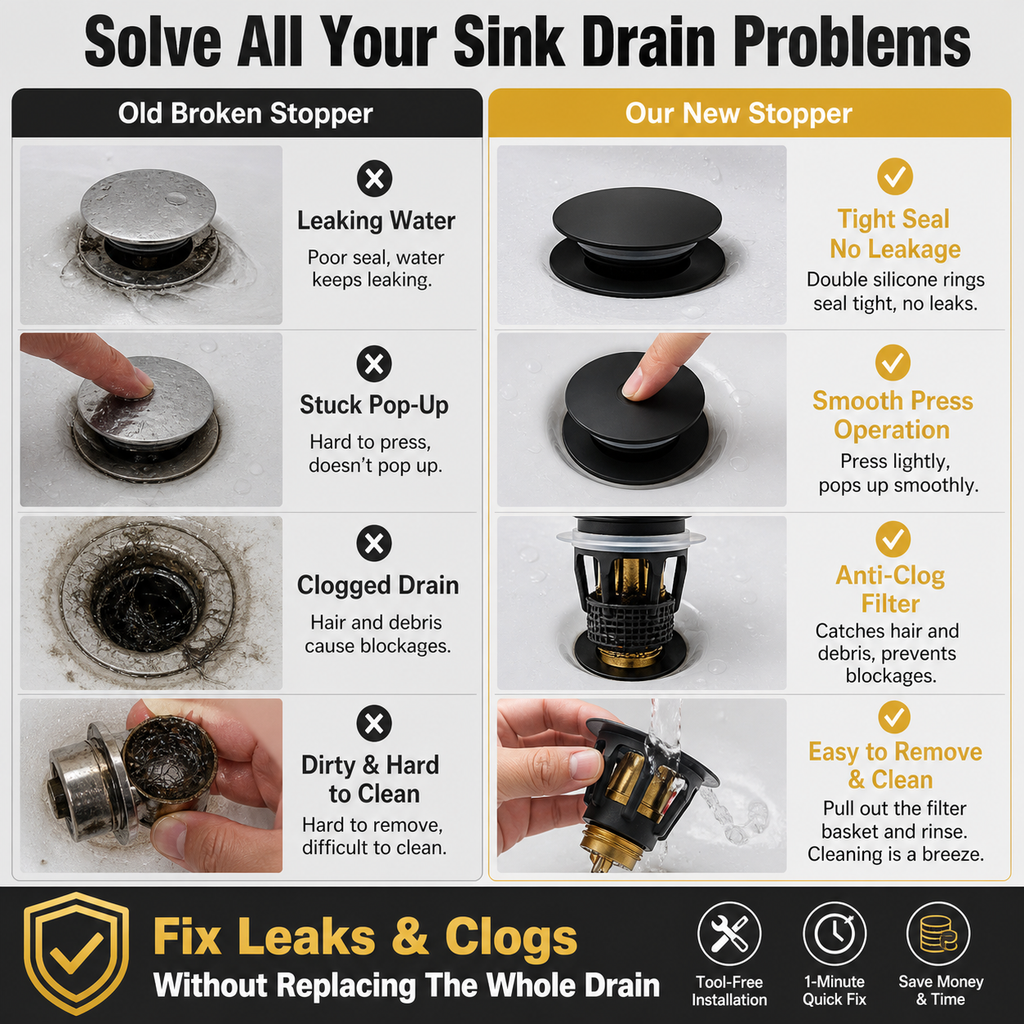 Solve All Your Sink Drain Problems

Old Broken Stopper

Leaking Water
Poor seal, water keeps leaking.

Stuck Pop-Up
Hard to press, doesn't pop up.

Clogged Drain
Hair and debris cause blockages.

Dirty & Hard to Clean
Hard to remove, difficult to clean.

Our New Stopper

Tight Seal No Leakage
Double silicone rings seal tight, no leaks.

Smooth Press Operation
Press lightly, pops up smoothly.

Anti-Clog Filter
Catches hair and debris, prevents blockages.

Easy to Remove & Clean
Pull out the filter basket and rinse. Cleaning is a breeze.

Fix Leaks & Clogs
Without Replacing The Whole Drain

Tool-Free Installation

1-Minute Quick Fix

Save Money & Time