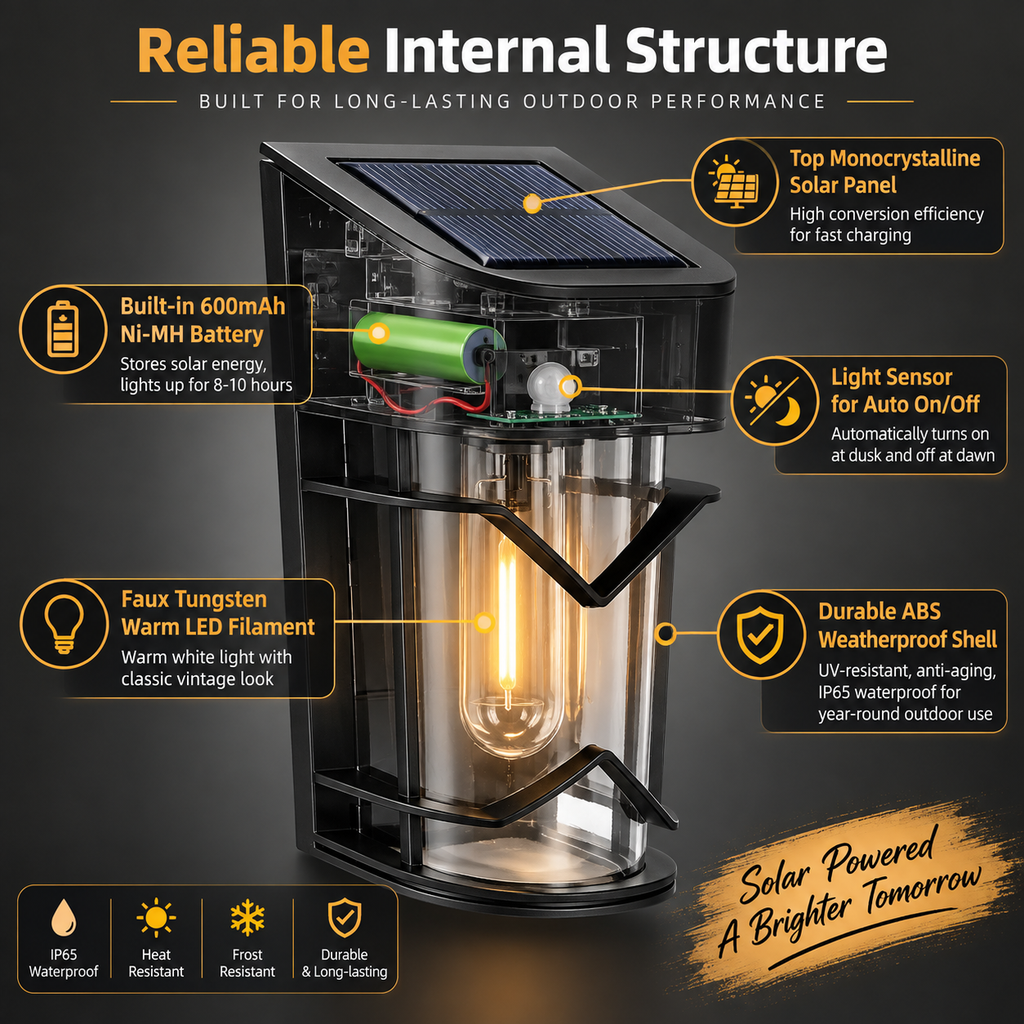 Reliable Internal Structure

BUILT FOR LONG-LASTING OUTDOOR PERFORMANCE

Top Monocrystalline Solar Panel
High conversion efficiency for fast charging

Built-in 600mAh Ni-MH Battery
Stores solar energy, lights up for 8-10 hours

Light Sensor for Auto On/Off
Automatically turns on at dusk and off at dawn

Faux Tungsten Warm LED Filament
Warm white light with classic vintage look

Durable ABS Weatherproof Shell
UV-resistant, anti-aging, IP65 waterproof for year-round outdoor use

IP65 Waterproof

Heat Resistant

Frost Resistant

Durable & Long-lasting

Solar Powered A Brighter Tomorrow