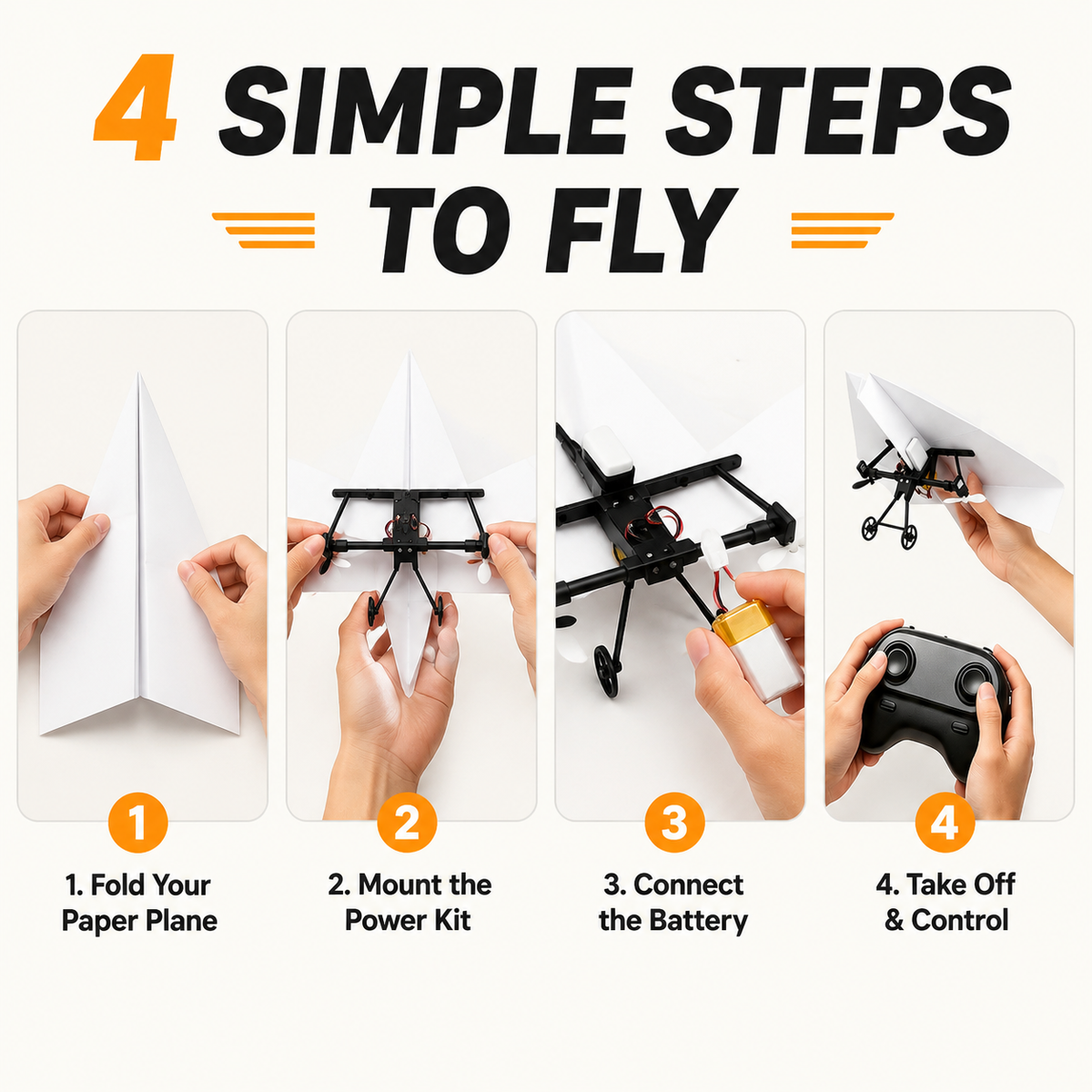 4 SIMPLE STEPS TO FLY

1

1. Fold Your Paper Plane

2

2. Mount the Power Kit

3

3. Connect the Battery

4

4. Take Off & Control