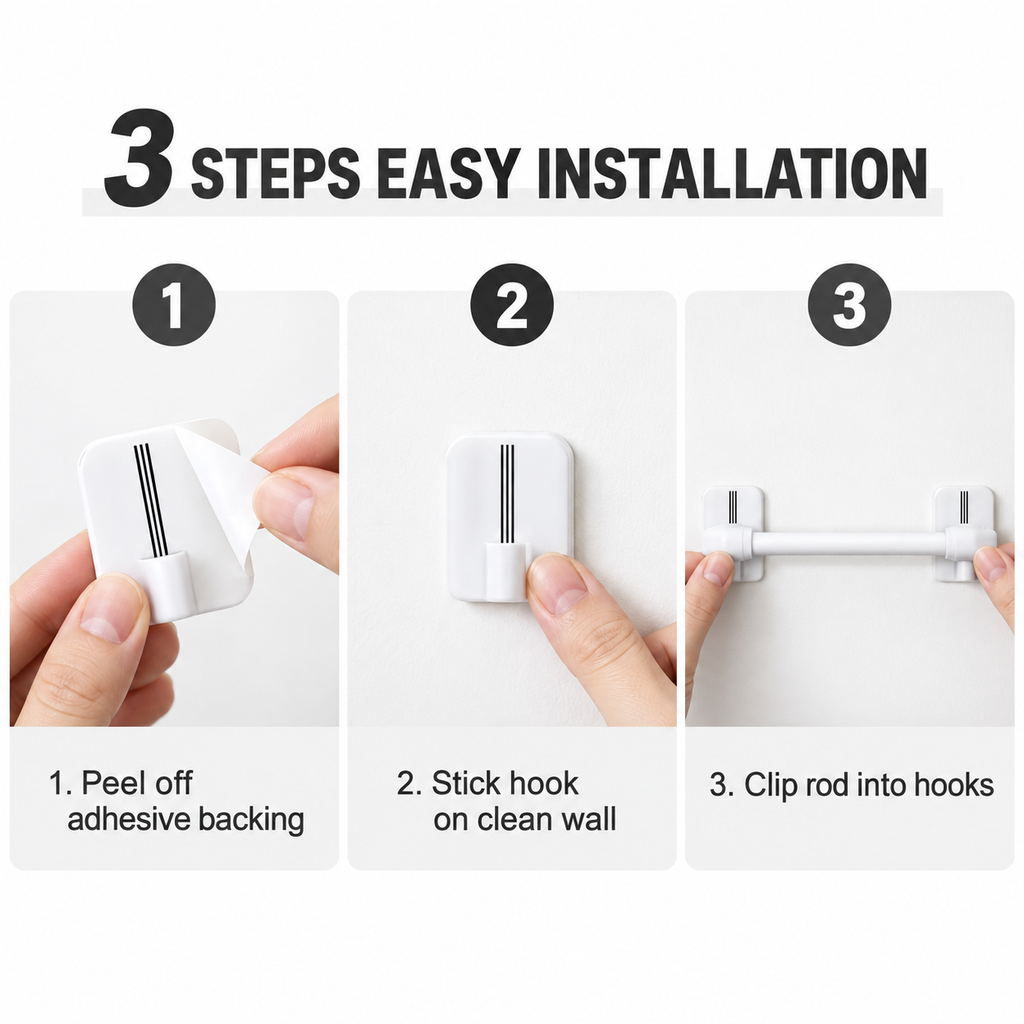 3 STEPS EASY INSTALLATION

1

1. Peel off adhesive backing

2

2. Stick hook on clean wall

3

3. Clip rod into hooks