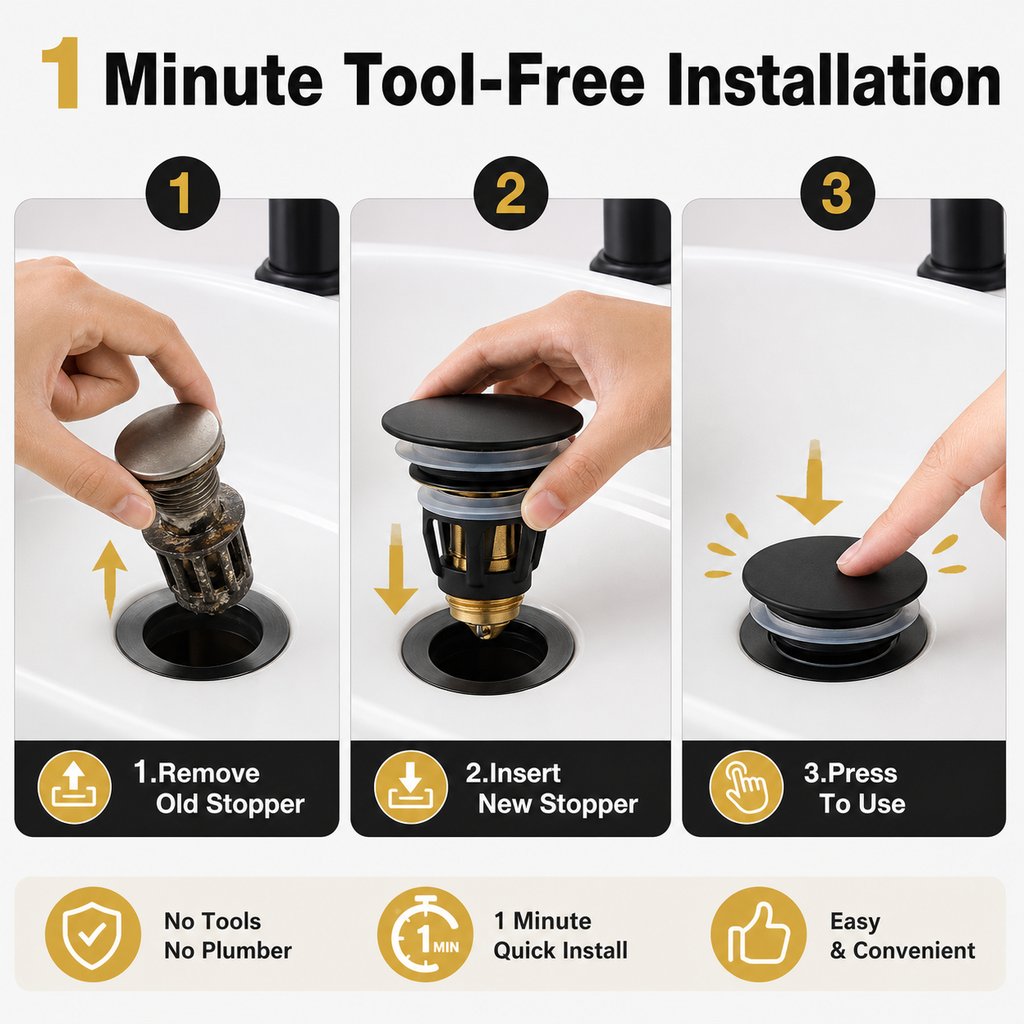 1 Minute Tool-Free Installation

1

2

3

1.Remove Old Stopper

2.Insert New Stopper

3.Press To Use

No Tools No Plumber

1 MIN

1 Minute Quick Install

Easy & Convenient