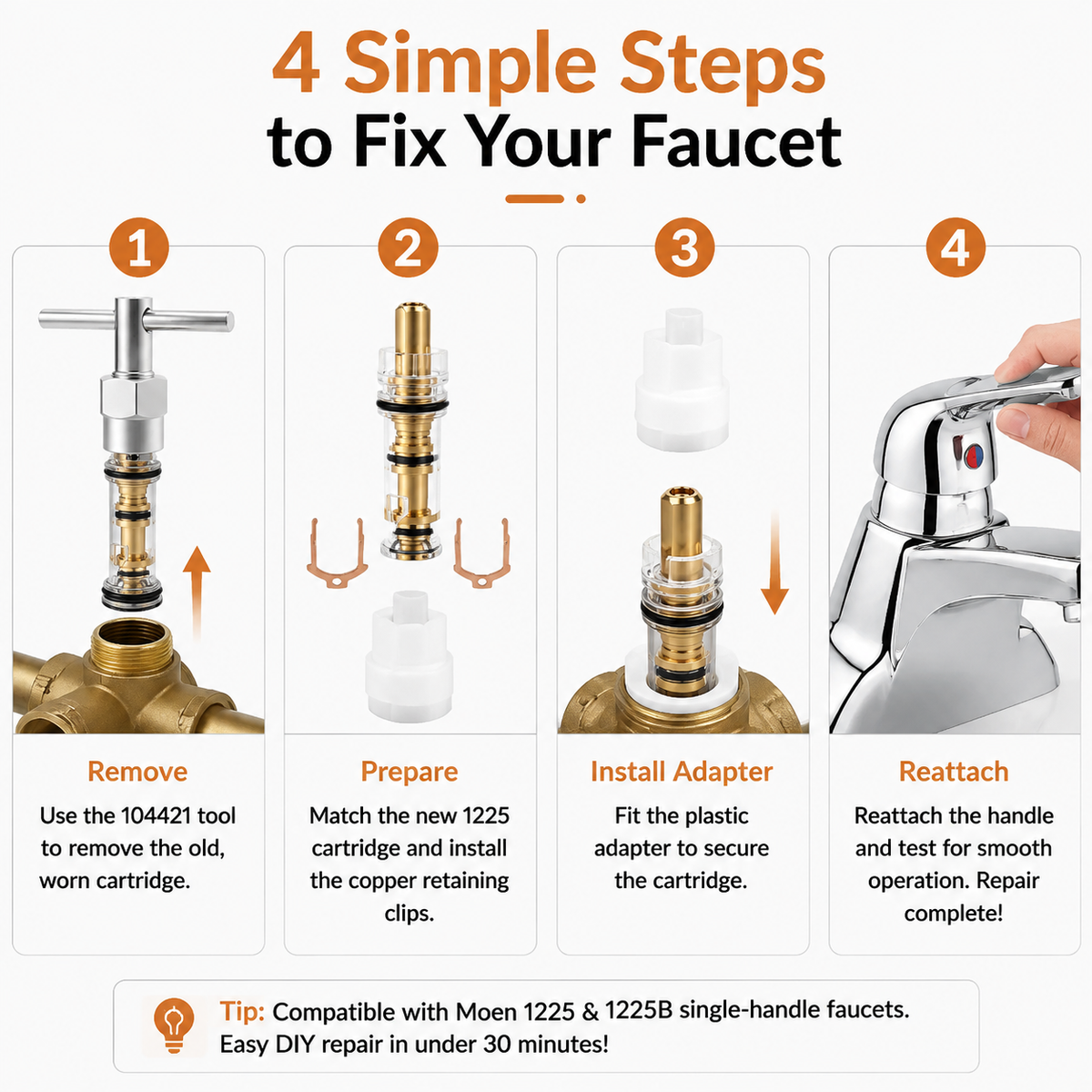 4 Simple Steps
to Fix Your Faucet

1

Remove

Use the 104421 tool to remove the old, worn cartridge.

2

Prepare

Match the new 1225 cartridge and install the copper retaining clips.

3

Install Adapter

Fit the plastic adapter to secure the cartridge.

4

Reattach

Reattach the handle and test for smooth operation. Repair complete!

Tip: Compatible with Moen 1225 & 1225B single-handle faucets. Easy DIY repair in under 30 minutes!