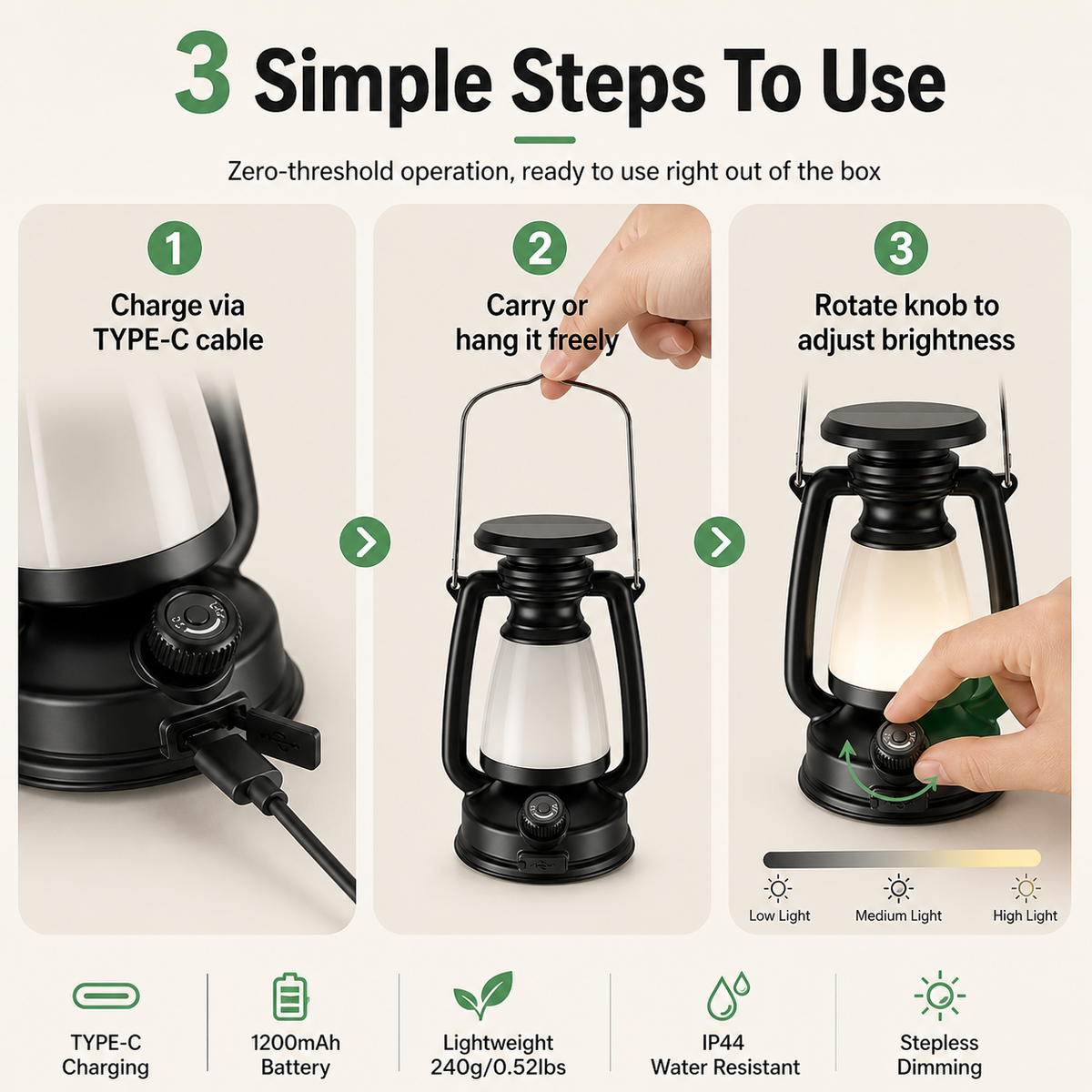 3 Simple Steps To Use

Zero-threshold operation, ready to use right out of the box

1
Charge via TYPE-C cable

2
Carry or hang it freely

3
Rotate knob to adjust brightness

Low Light
Medium Light
High Light

TYPE-C Charging

1200mAh Battery

Lightweight 240g/0.52lbs

IP44 Water Resistant

Stepless Dimming