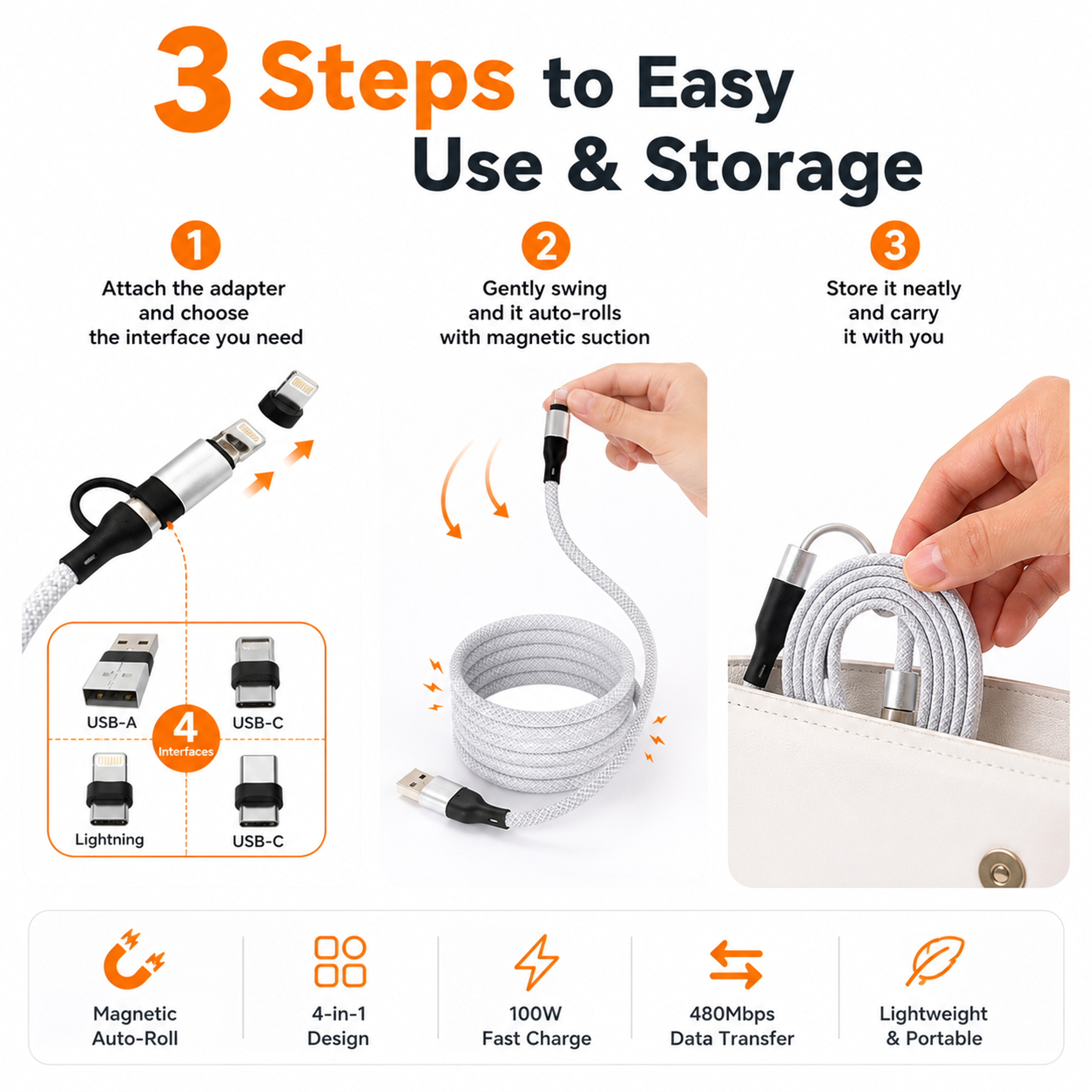 3 Steps to Easy Use & Storage

1
Attach the adapter and choose the interface you need

2
Gently swing and it auto-rolls with magnetic suction

3
Store it neatly and carry it with you

USB-A
USB-C
4 Interfaces
Lightning
USB-C

Magnetic Auto-Roll

4-in-1 Design

100W Fast Charge

480Mbps Data Transfer

Lightweight & Portable