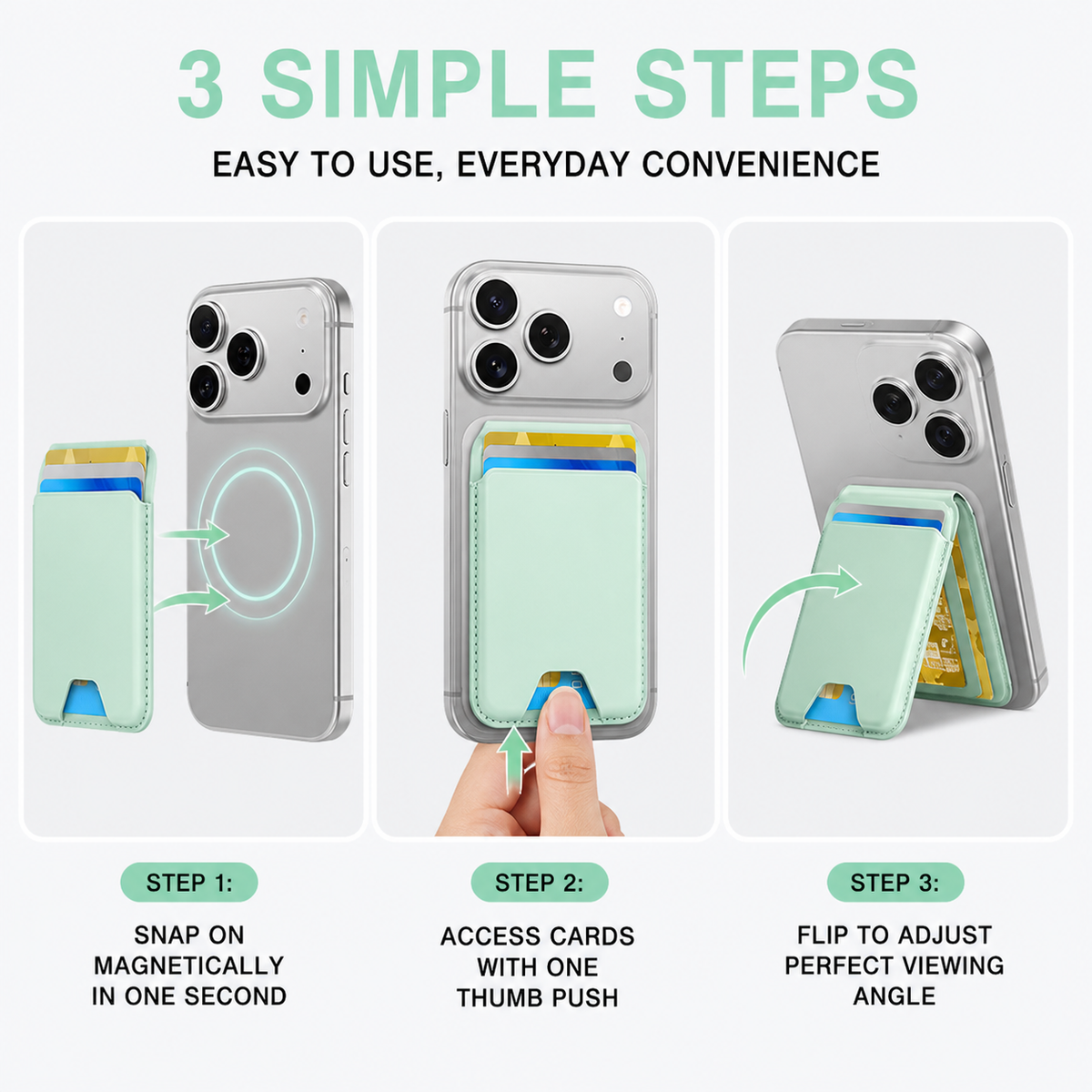 3 SIMPLE STEPS

EASY TO USE, EVERYDAY CONVENIENCE

STEP 1:

SNAP ON MAGNETICALLY IN ONE SECOND

STEP 2:

ACCESS CARDS WITH ONE THUMB PUSH

STEP 3:

FLIP TO ADJUST PERFECT VIEWING ANGLE