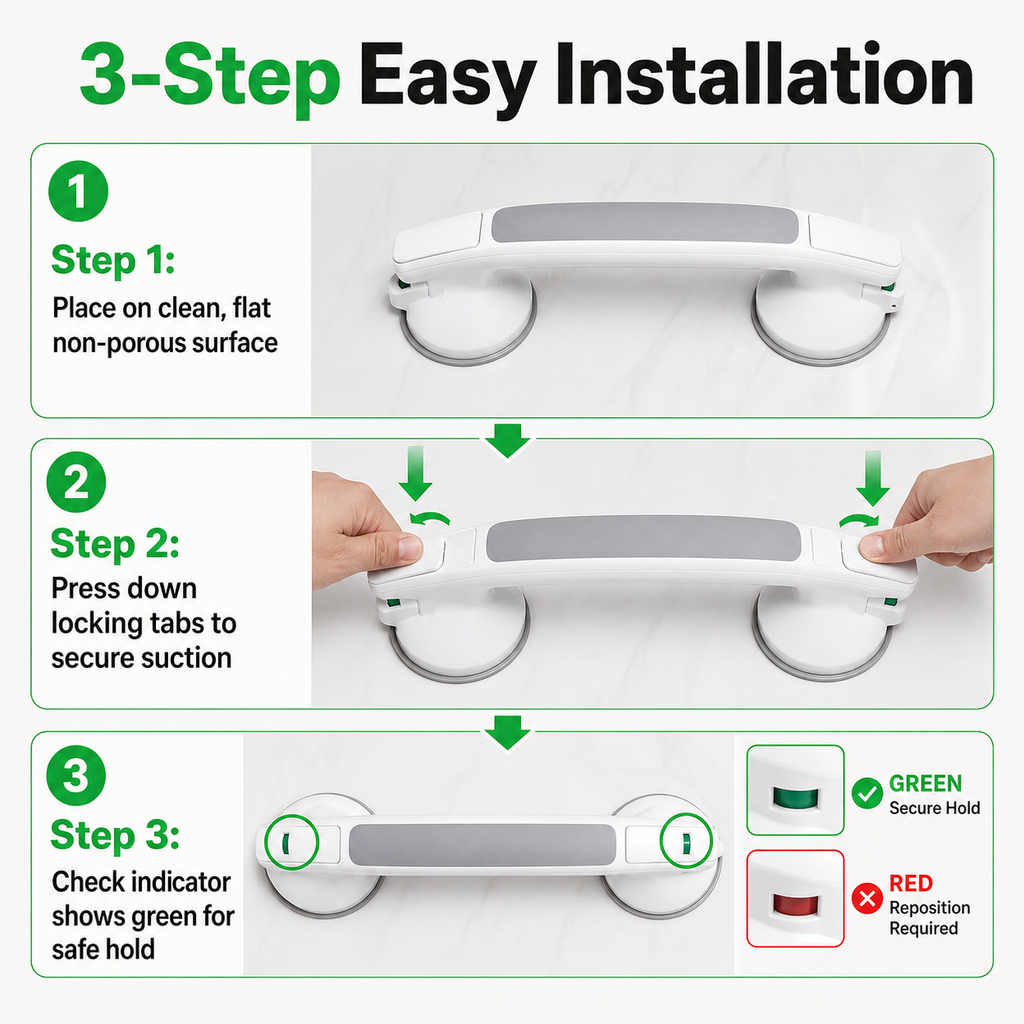 3-Step Easy Installation

1

Step 1:

Place on clean, flat non-porous surface

2

Step 2:

Press down locking tabs to secure suction

3

Step 3:

Check indicator shows green for safe hold

GREEN
Secure Hold

RED
Reposition Required