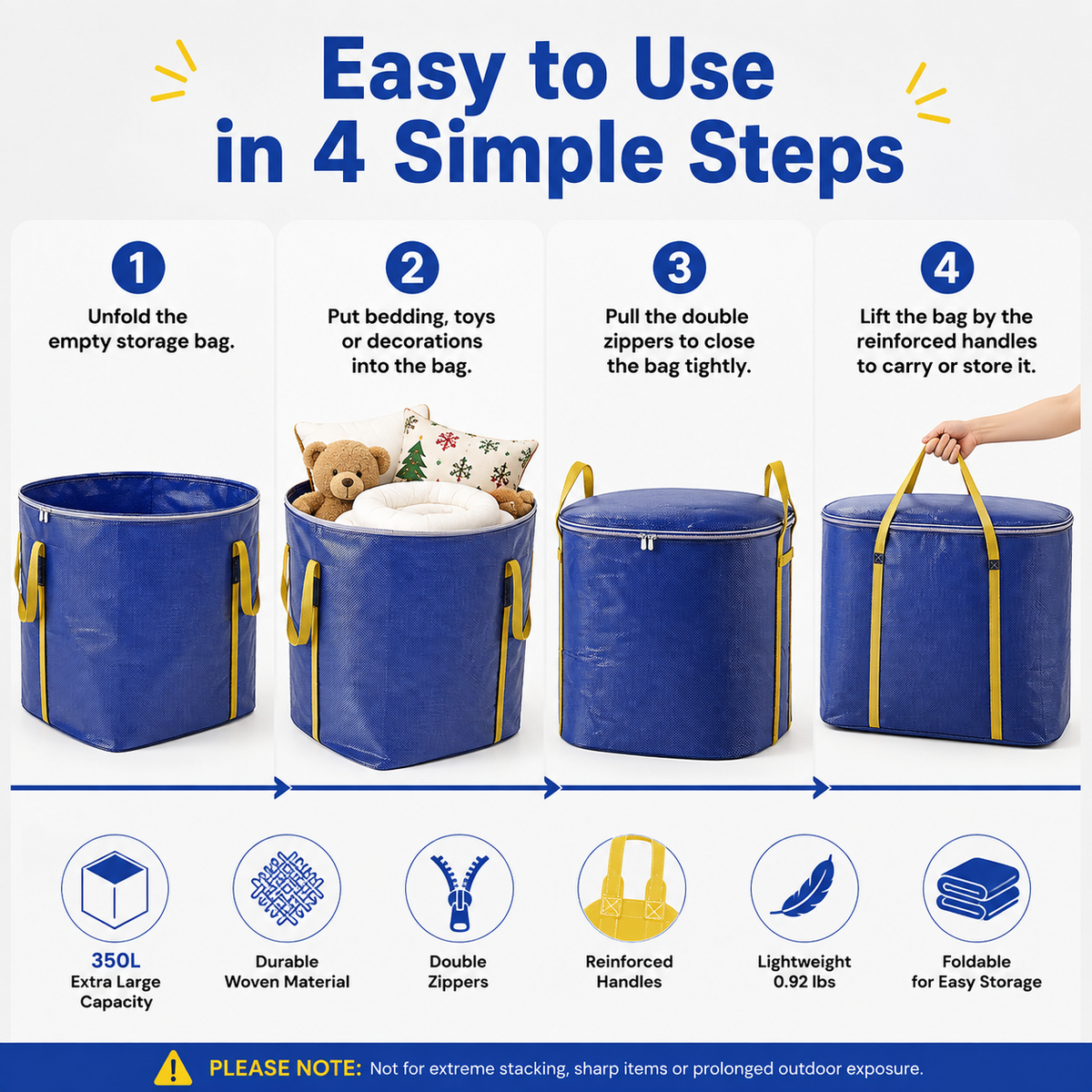 Easy to Use in 4 Simple Steps

1
Unfold the empty storage bag.

2
Put bedding, toys or decorations into the bag.

3
Pull the double zippers to close the bag tightly.

4
Lift the bag by the reinforced handles to carry or store it.

350L
Extra Large Capacity

Durable Woven Material

Double Zippers

Reinforced Handles

Lightweight 0.92 lbs

Foldable for Easy Storage

PLEASE NOTE: Not for extreme stacking, sharp items or prolonged outdoor exposure.