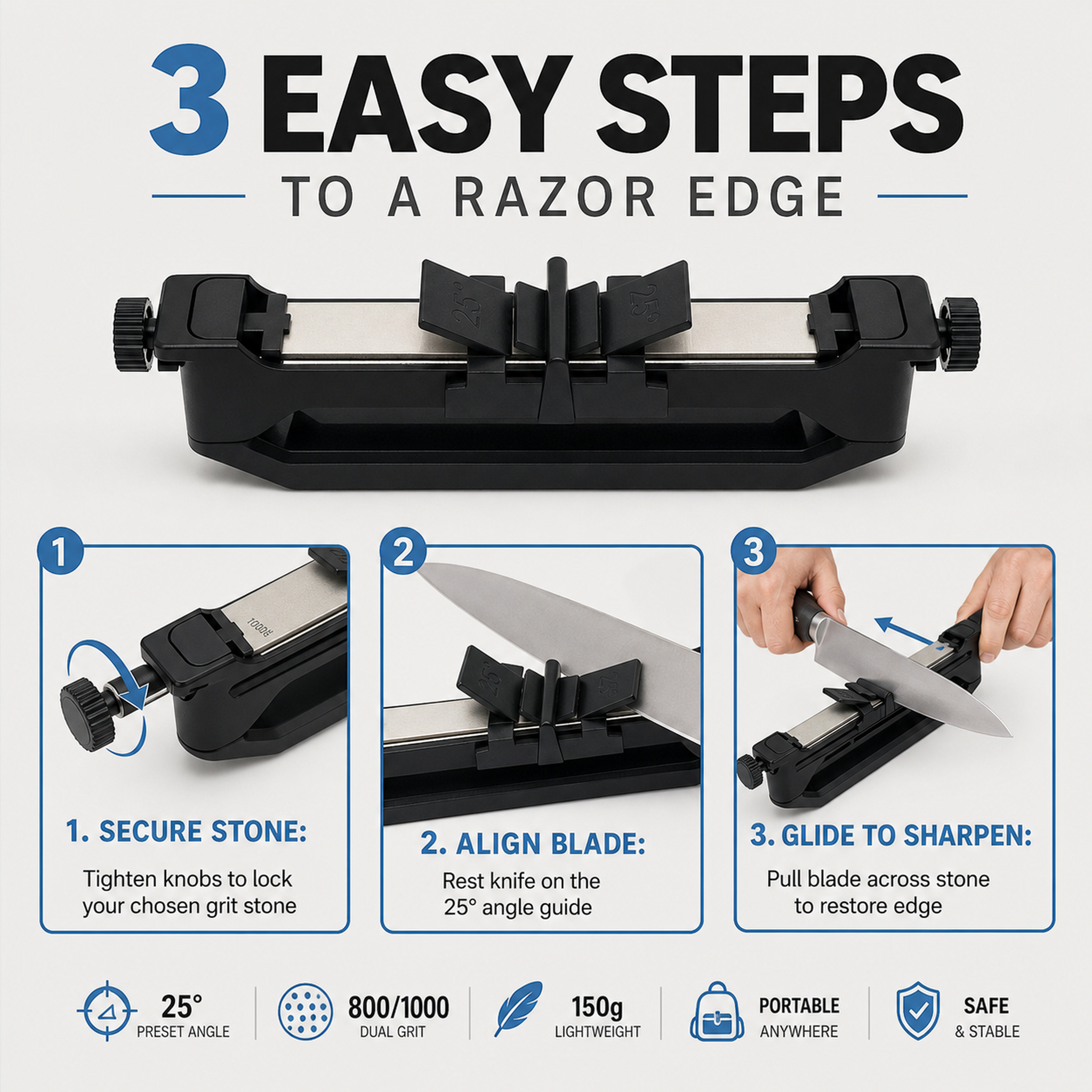 3 EASY STEPS

TO A RAZOR EDGE

25°

25°

1

1000

1. SECURE STONE:

Tighten knobs to lock your chosen grit stone

2

25°

25°

2. ALIGN BLADE:

Rest knife on the 25° angle guide

3

3. GLIDE TO SHARPEN:

Pull blade across stone to restore edge

25°
PRESET ANGLE

800/1000
DUAL GRIT

150g
LIGHTWEIGHT

PORTABLE
ANYWHERE

SAFE
& STABLE