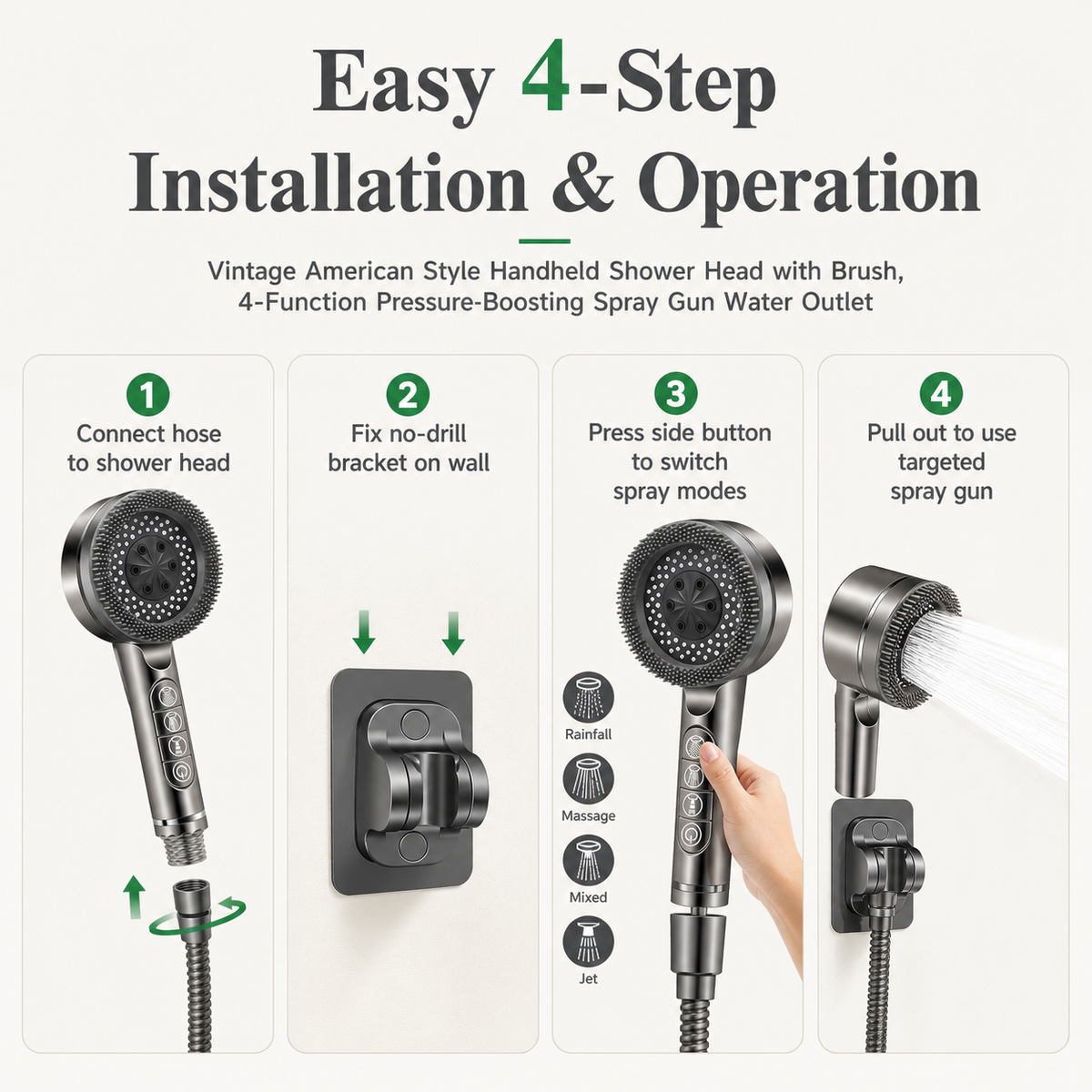 Easy 4-Step Installation & Operation

Vintage American Style Handheld Shower Head with Brush, 4-Function Pressure-Boosting Spray Gun Water Outlet

1
Connect hose to shower head

2
Fix no-drill bracket on wall

3
Press side button to switch spray modes

Rainfall
Massage
Mixed
Jet

4
Pull out to use targeted spray gun